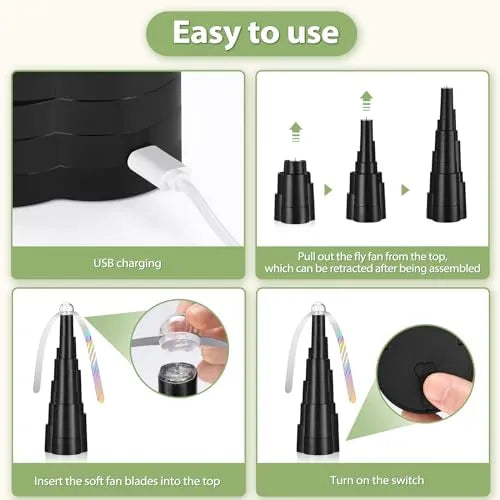 Easy to use

USB charging

Pull out the fly fan from the top, which can be retracted after being assembled

Insert the soft fan blades into the top

Turn on the switch