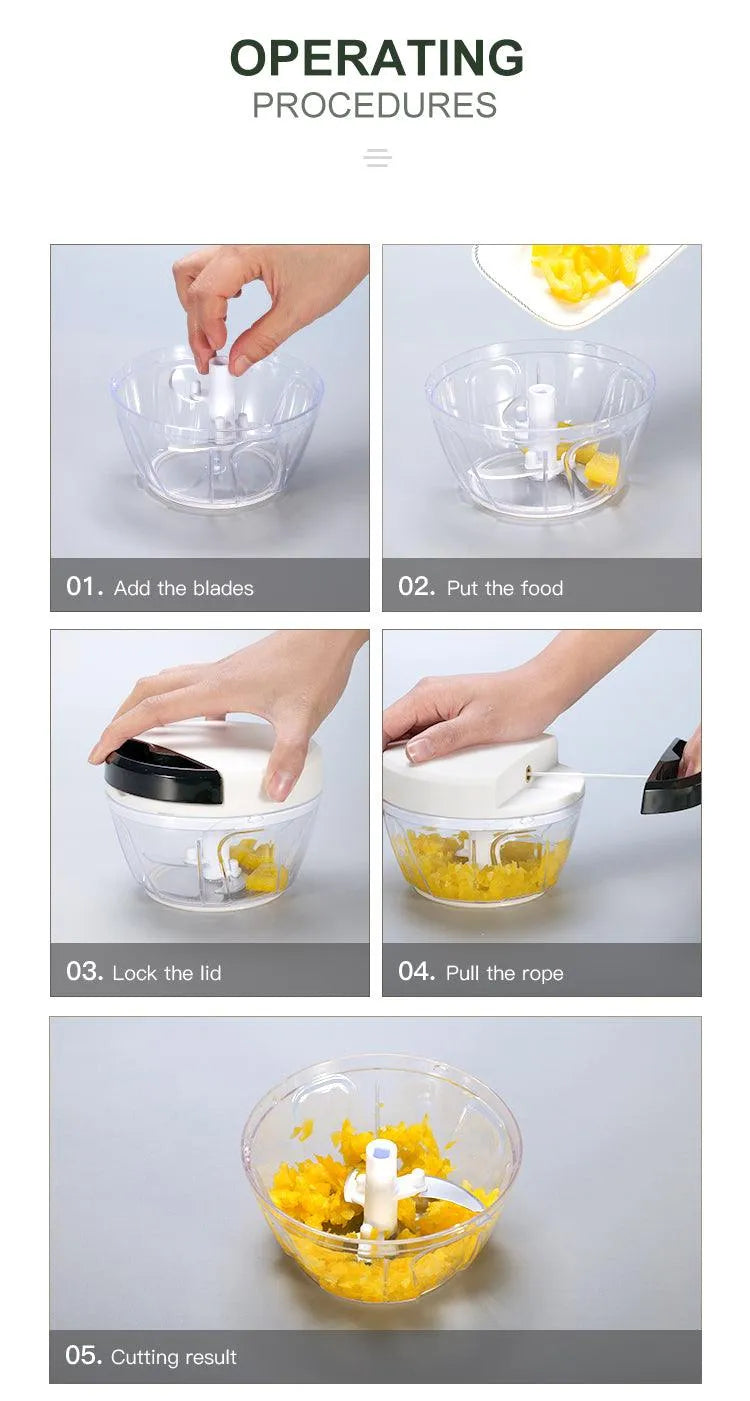 OPERATING
PROCEDURES

01. Add the blades

02. Put the food

03. Lock the lid

04. Pull the rope

05. Cutting result