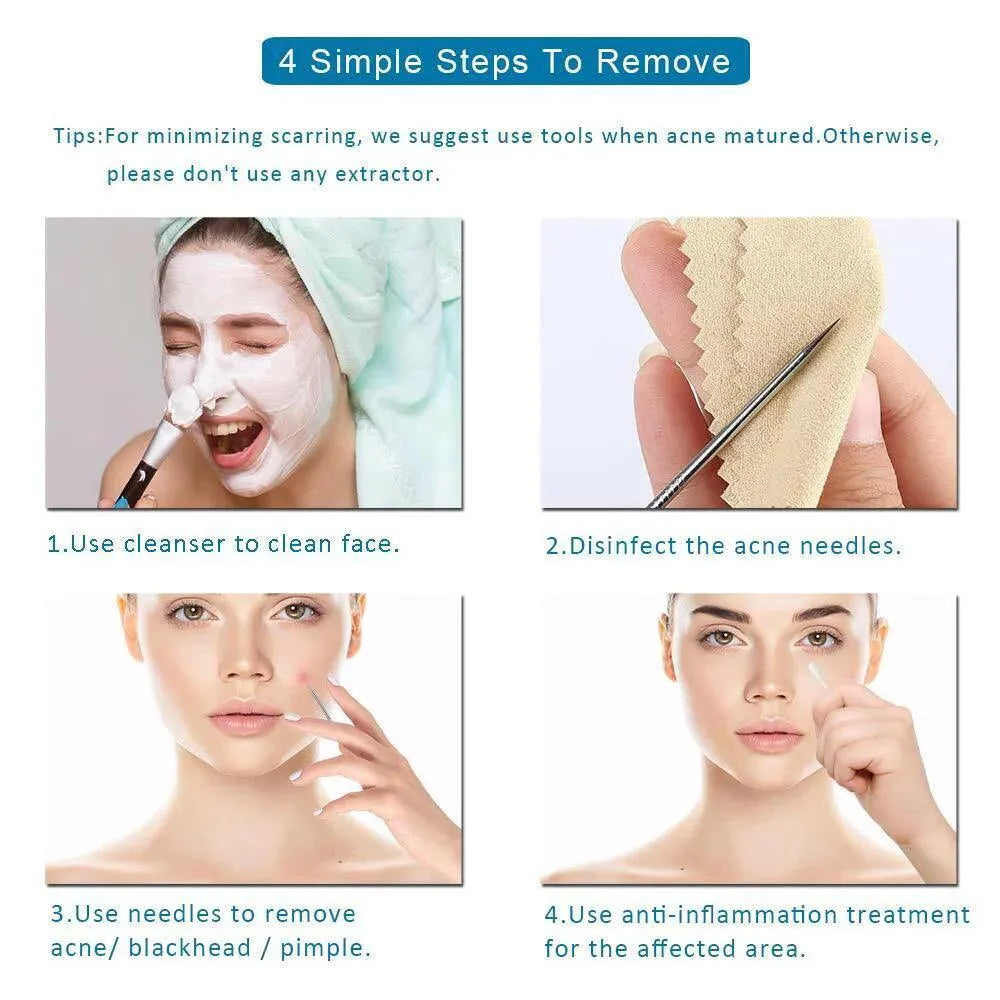 4 Simple Steps To Remove

Tips:For minimizing scarring, we suggest use tools when acne matured.Otherwise, please don't use any extractor.

1.Use cleanser to clean face.

2.Disinfect the acne needles.

3.Use needles to remove acne/ blackhead / pimple.

4.Use anti-inflammation treatment for the affected area.