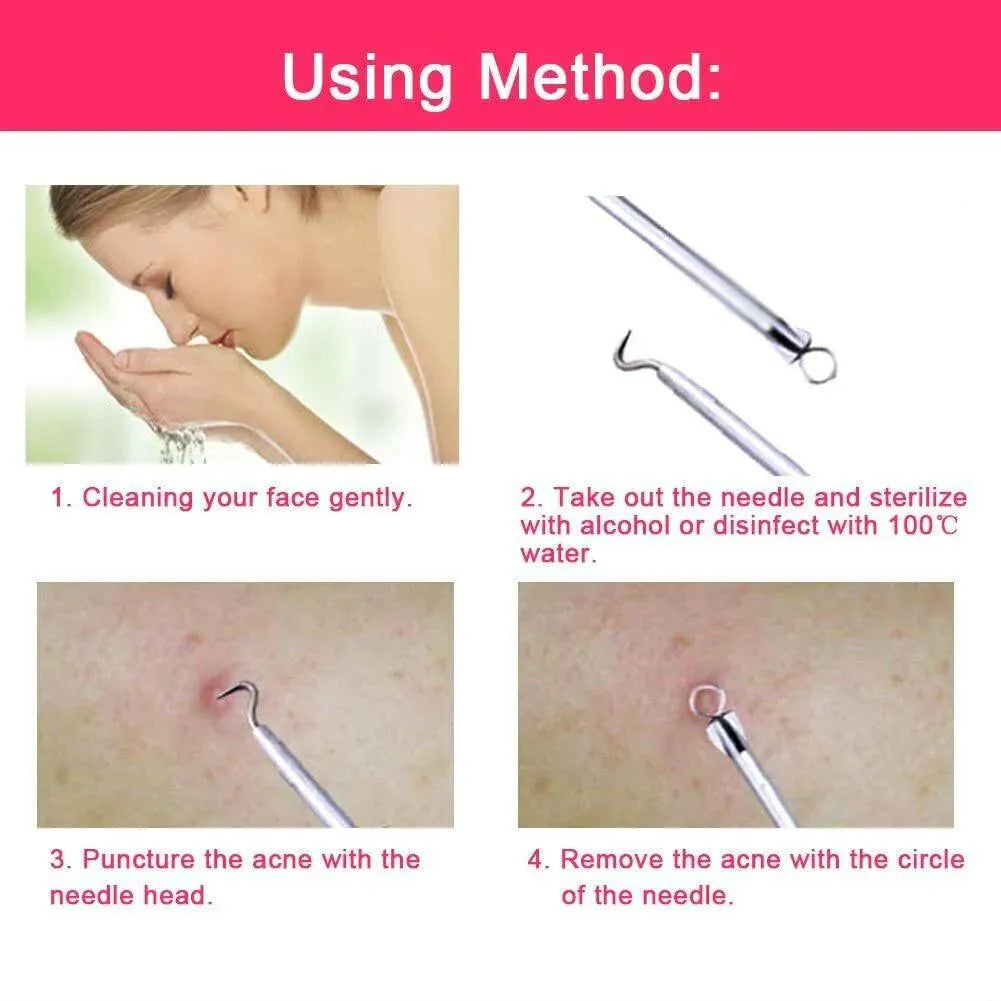 Using Method:

1. Cleaning your face gently.

2. Take out the needle and sterilize with alcohol or disinfect with 100℃ water.

3. Puncture the acne with the needle head.

4. Remove the acne with the circle of the needle.