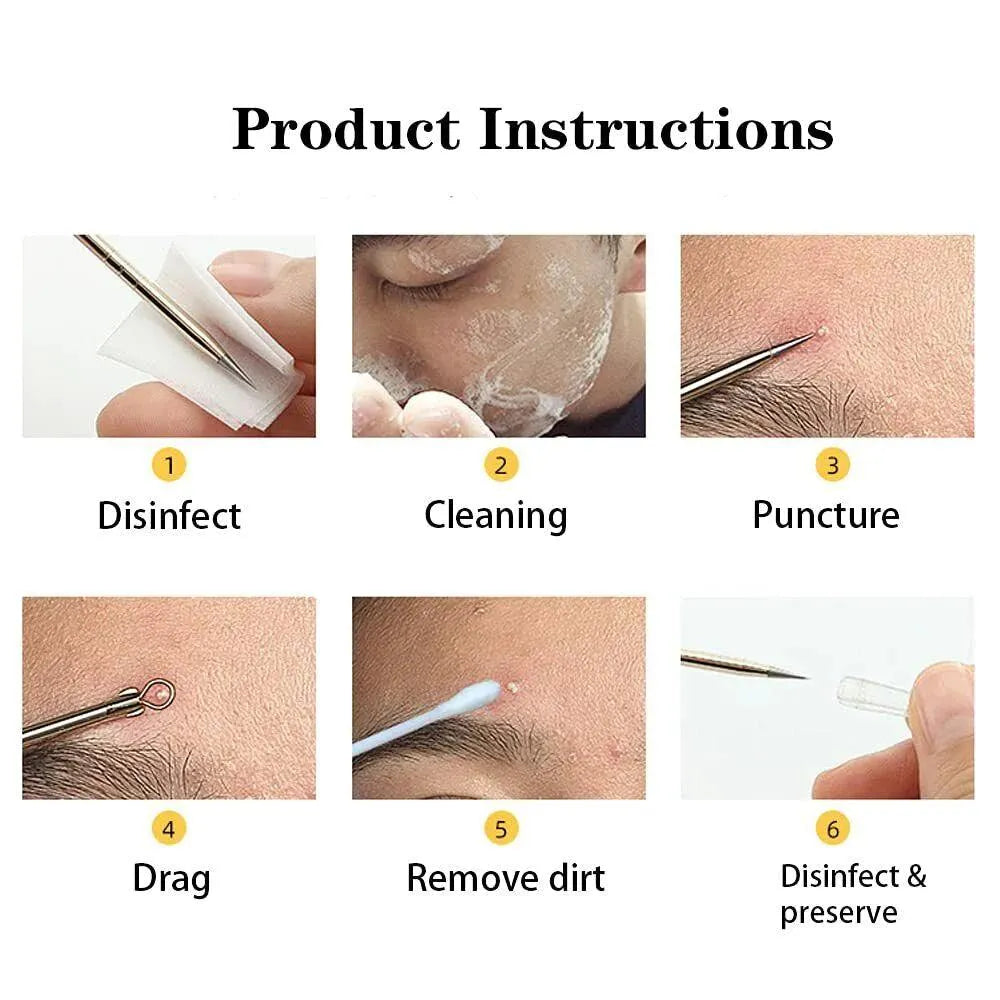 Product Instructions

1
Disinfect

2
Cleaning

3
Puncture

4
Drag

5
Remove dirt

6
Disinfect & preserve