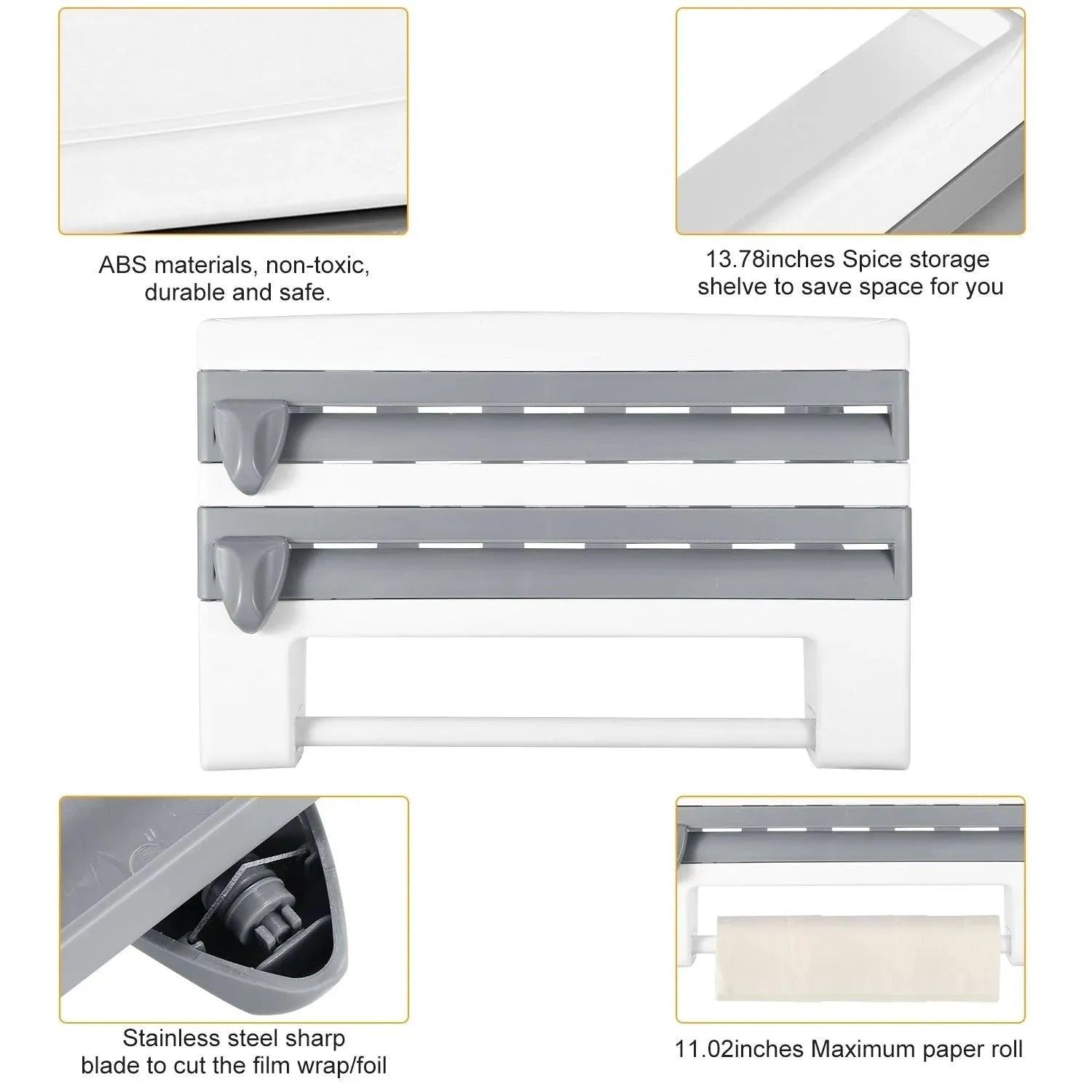 ABS materials, non-toxic, durable and safe.

13.78inches Spice storage shelve to save space for you

Stainless steel sharp blade to cut the film wrap/foil

11.02inches Maximum paper roll