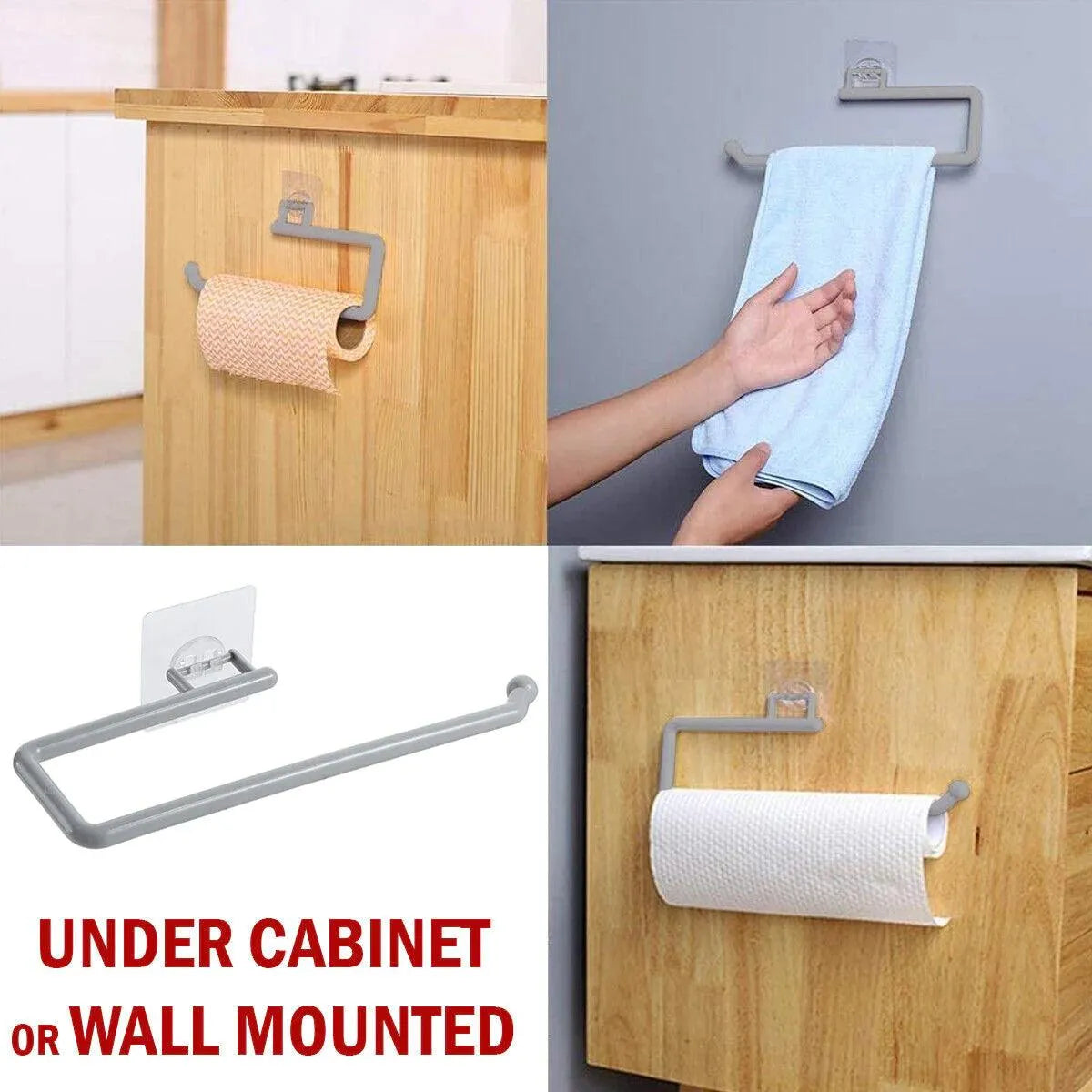 UNDER CABINET
OR WALL MOUNTED