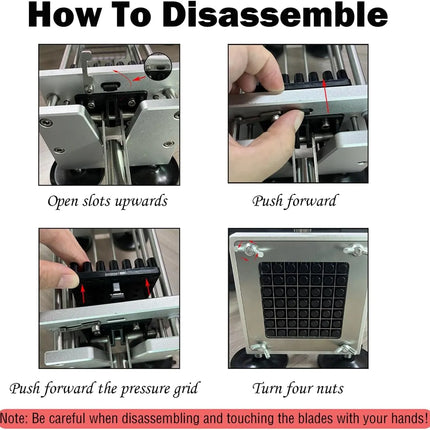 How To Disassemble

Open slots upwards

Push forward

Push forward the pressure grid

Turn four nuts

Note: Be careful when disassembling and touching the blades with your hands!