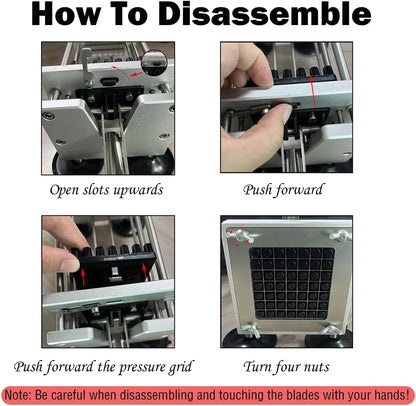 How To Disassemble

Open slots upwards

Push forward

Push forward the pressure grid

Turn four nuts

Note: Be careful when disassembling and touching the blades with your hands!