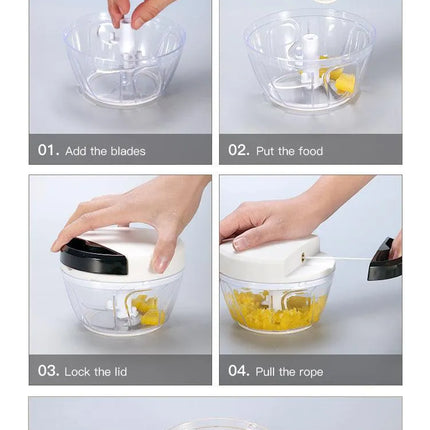 01. Add the blades

02. Put the food

03. Lock the lid

04. Pull the rope