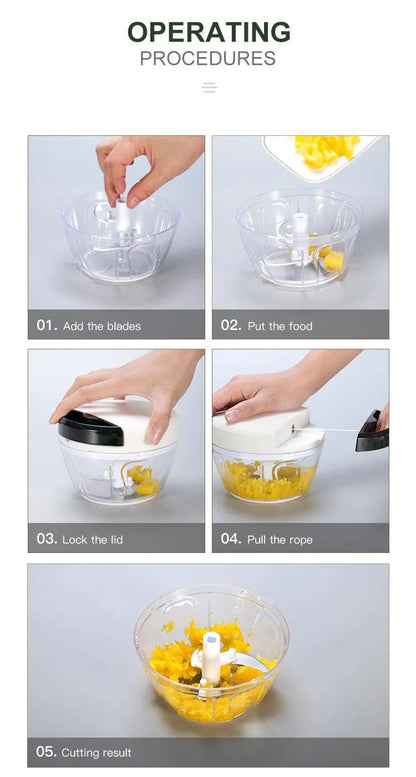 OPERATING
PROCEDURES

01. Add the blades

02. Put the food

03. Lock the lid

04. Pull the rope

05. Cutting result