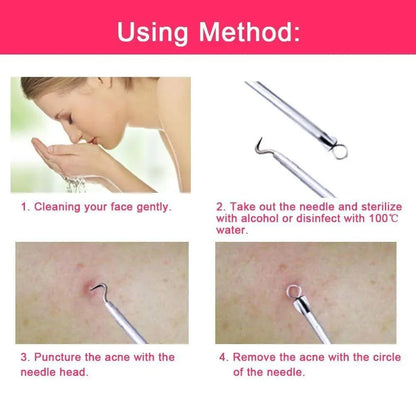 Using Method:

1. Cleaning your face gently.

2. Take out the needle and sterilize with alcohol or disinfect with 100℃ water.

3. Puncture the acne with the needle head.

4. Remove the acne with the circle of the needle.