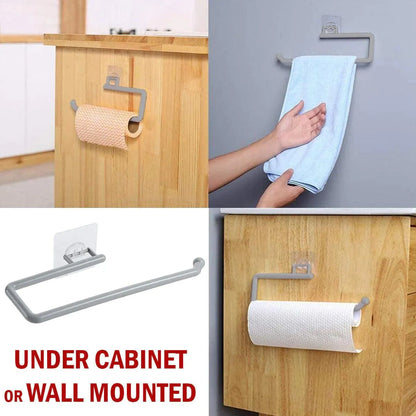 UNDER CABINET
OR WALL MOUNTED